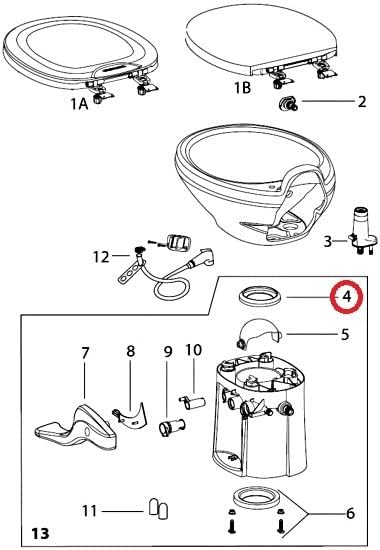 1A
1B
2
3
12
4
5
7
8
9
10
11
6
13