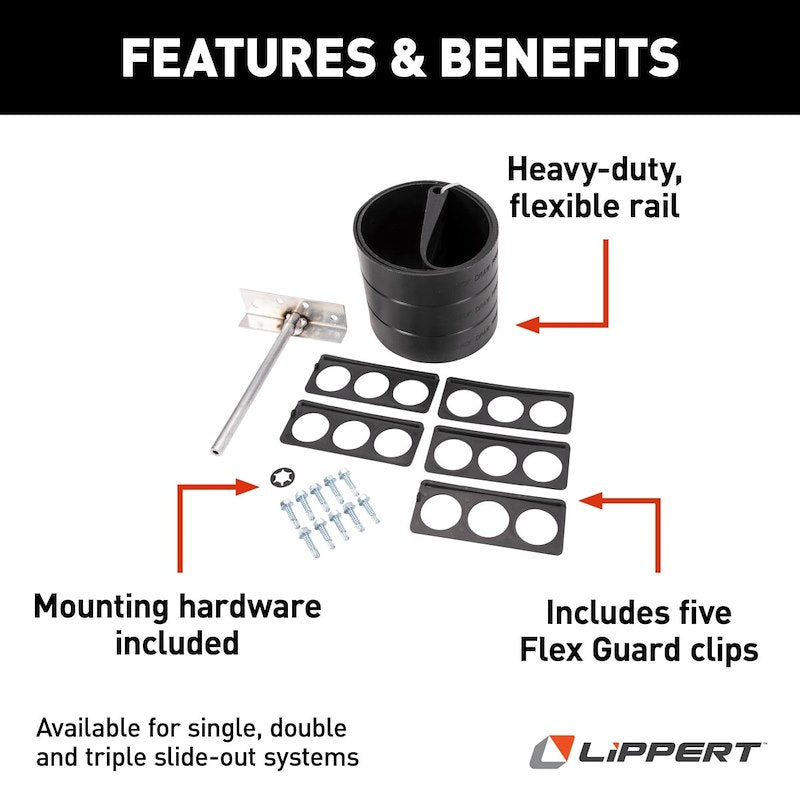 FEATURES & BENEFITS

Heavy-duty, flexible rail

Mounting hardware included

Includes five Flex Guard clips

Available for single, double and triple slide-out systems

LIPPERT