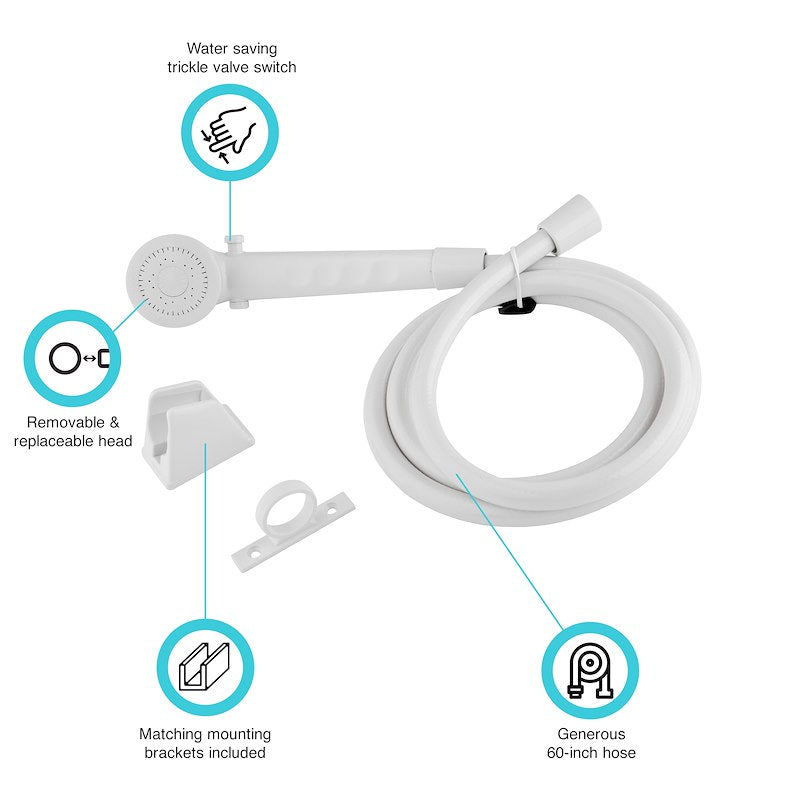 Water saving trickle valve switch

Removable & replaceable head

Matching mounting brackets included

Generous 60-inch hose