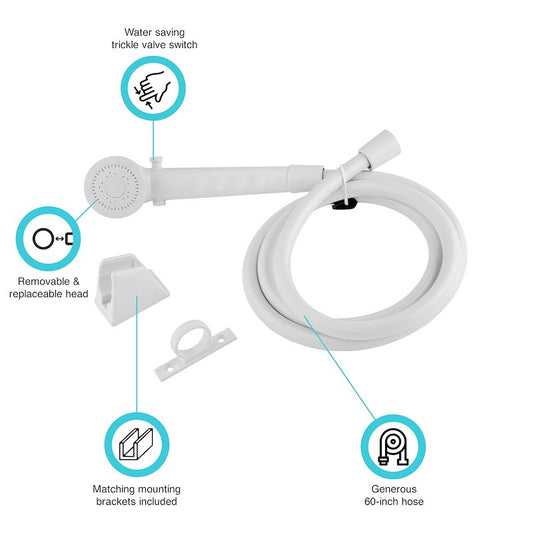 Water saving
trickle valve switch

Removable &
replaceable head

Matching mounting
brackets included

Generous
60-inch hose