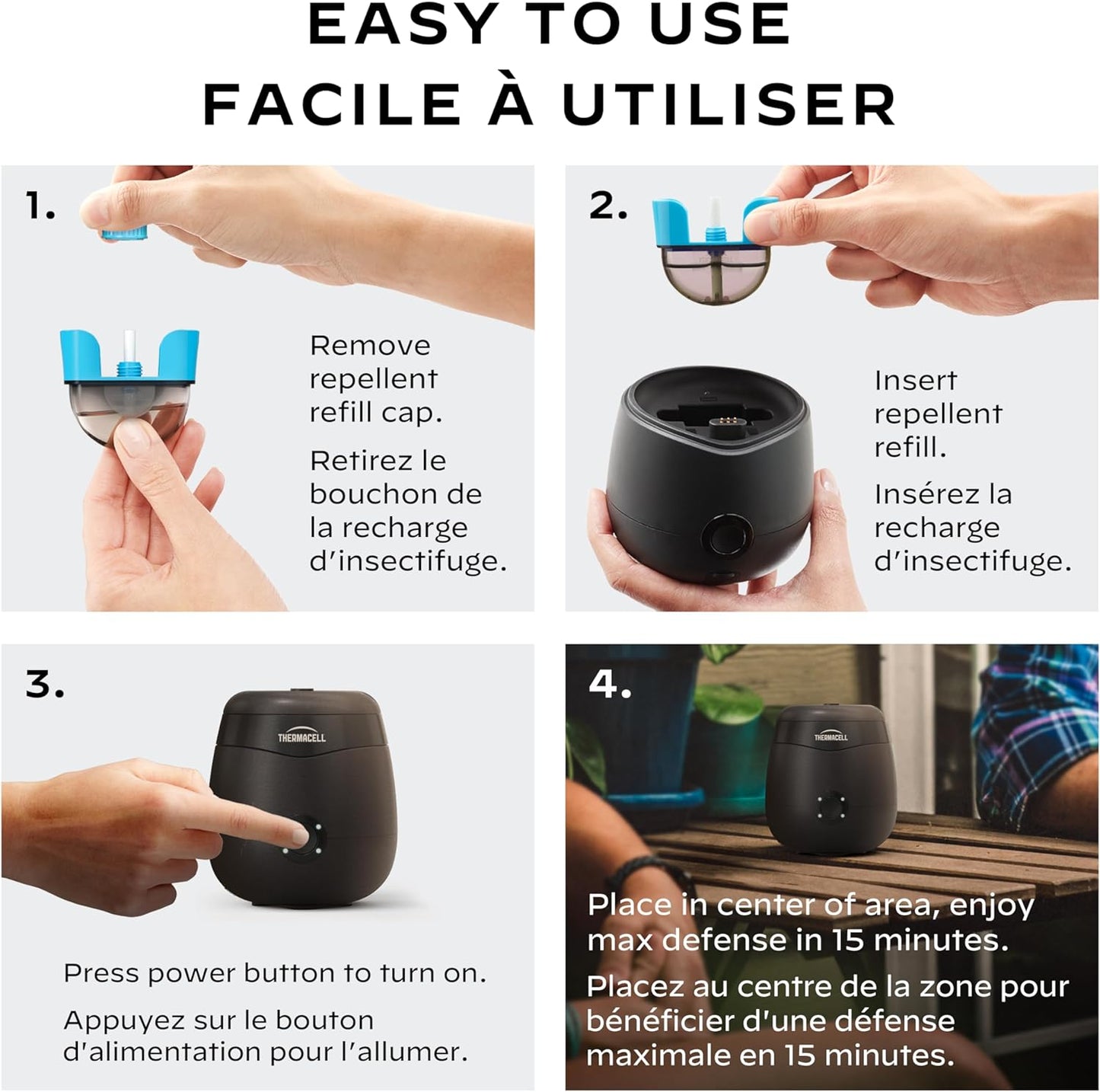 EASY TO USE
FACILE À UTILISER

1.

Remove repellent refill cap.

Retirez le bouchon de la recharge d'insectifuge.

2.

Insert repellent refill.

Insérez la recharge d'insectifuge.

3.

THERMACELL

Press power button to turn on.

Appuyez sur le bouton d'alimentation pour l'allumer.

4.

THERMACELL

Place in center of area, enjoy max defense in 15 minutes.

Placez au centre de la zone pour bénéficier d'une défense maximale en 15 minutes.