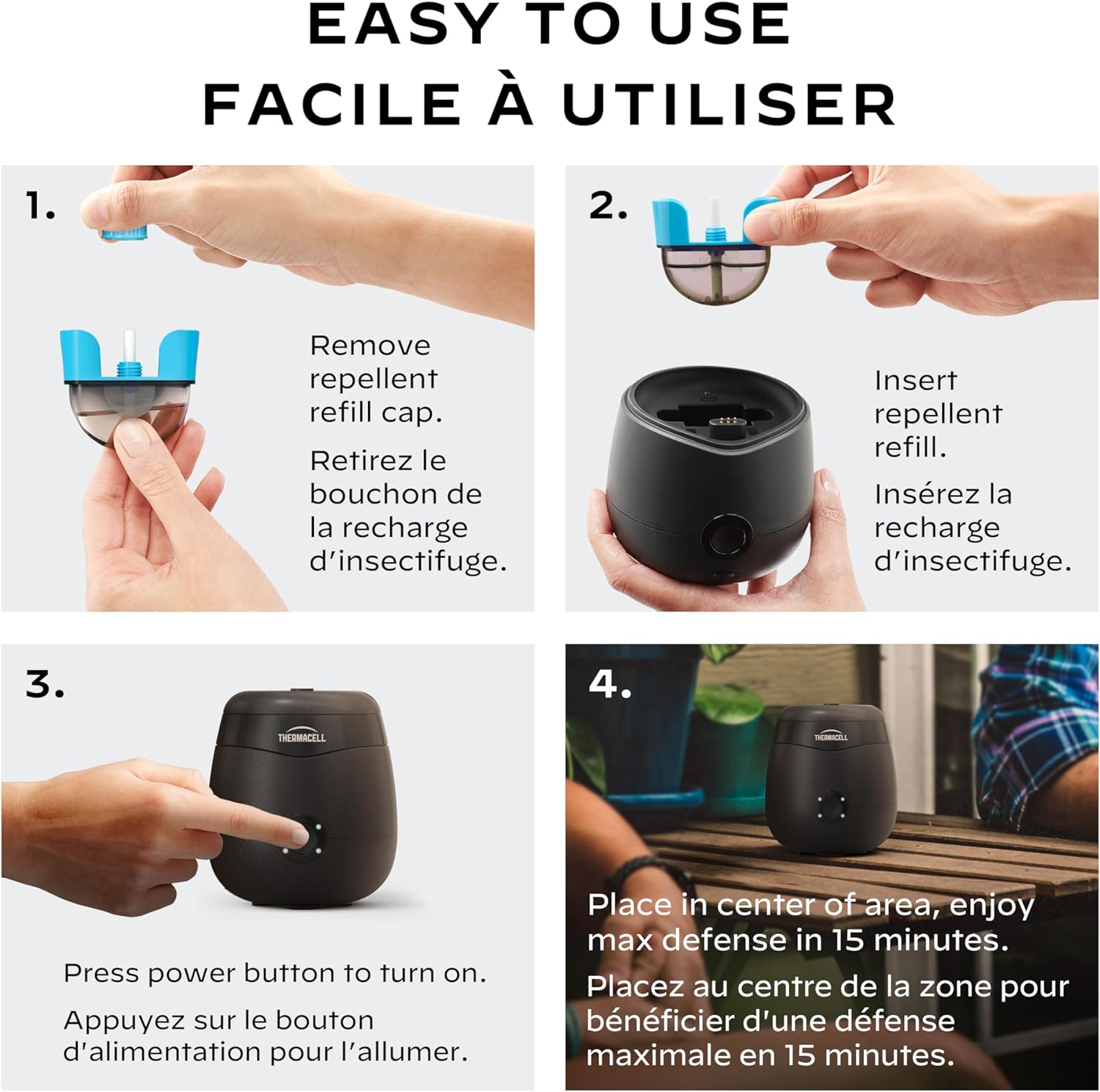 EASY TO USE
FACILE À UTILISER

1.

Remove repellent refill cap.

Retirez le bouchon de la recharge d'insectifuge.

2.

Insert repellent refill.

Insérez la recharge d'insectifuge.

3.

THERMACELL

Press power button to turn on.

Appuyez sur le bouton d'alimentation pour l'allumer.

4.

THERMACELL

Place in center of area, enjoy max defense in 15 minutes.

Placez au centre de la zone pour bénéficier d'une défense maximale en 15 minutes.